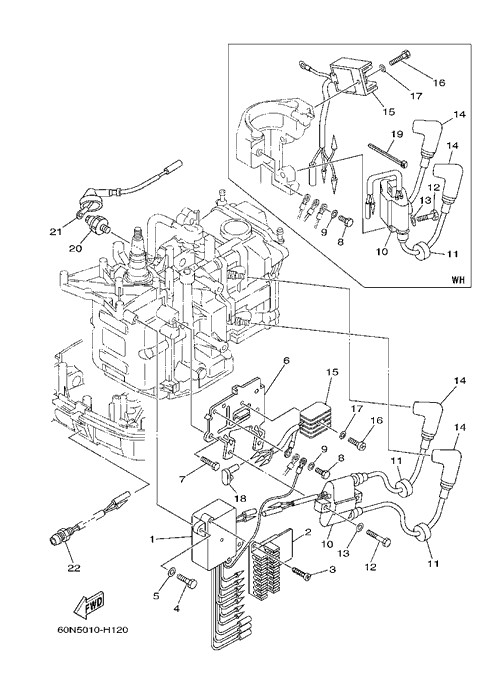 16
17
15
14
19
14
12
13
9
8
10
11
WH
21
20
6
15
14
17
16
14
9
8
11
7
18
1
2
10
13
12
11
3
22
5
4
FWD
60N5010-H120