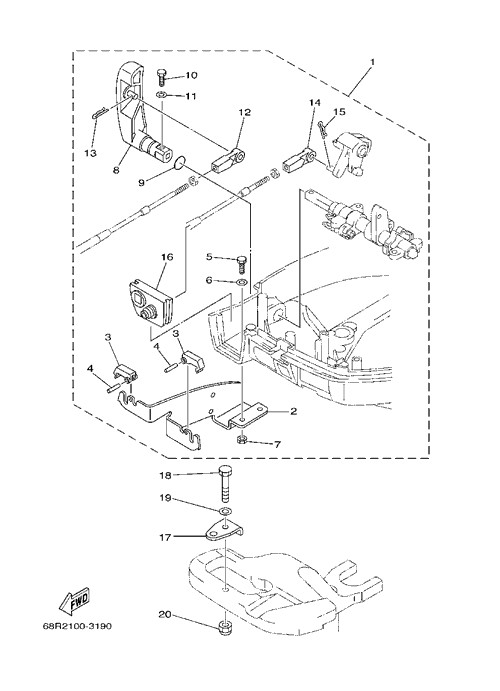 1
10
11
12
14
15
13
8
9
16
5
6
3
3
4
4
2
7
18
19
17
FWD
20
68R2100-3190