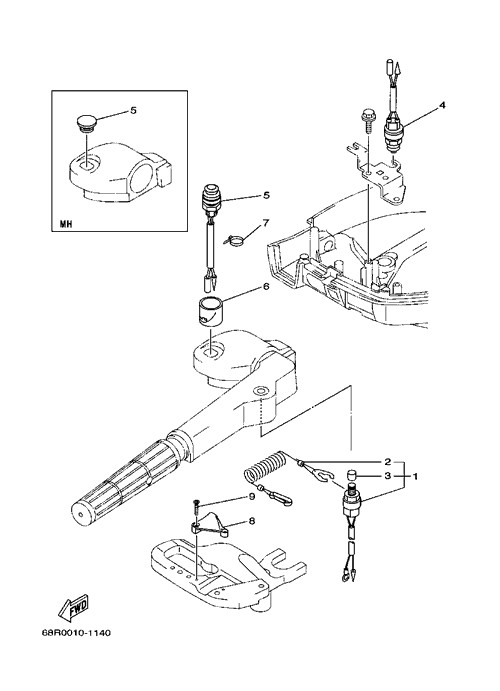 5

MH

4

5

7

6

2

3

1

9

8

FWD

68R0010-1140