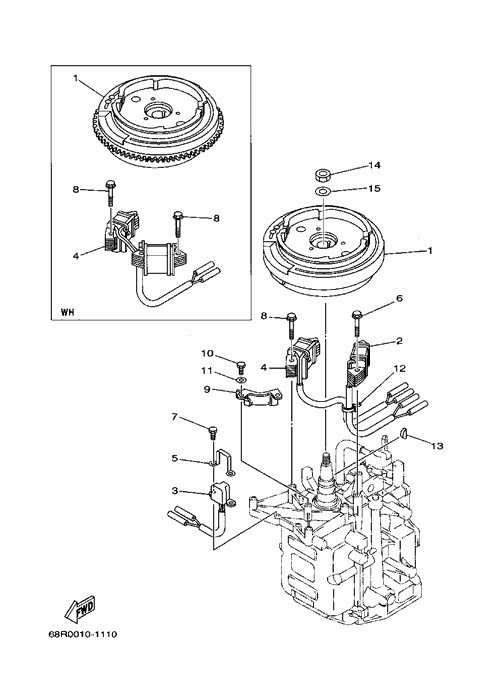 1
8
8
4
WH
14
15
1
8
6
2
10
11
4
12
9
7
13
5
3
FWD
68R0010-1110