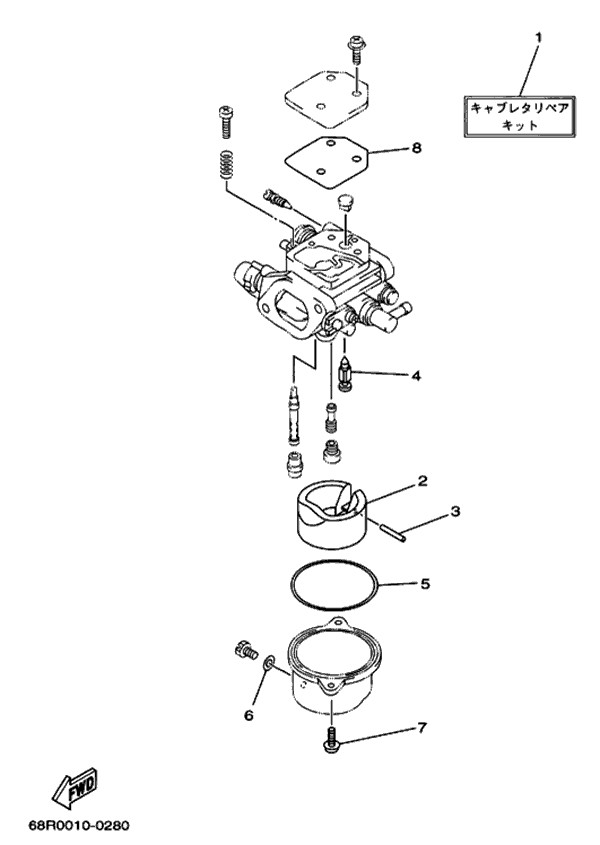 1

キャブレタリペア
キット

8

4

2

3

5

6

7

FWD

68R0010-0280