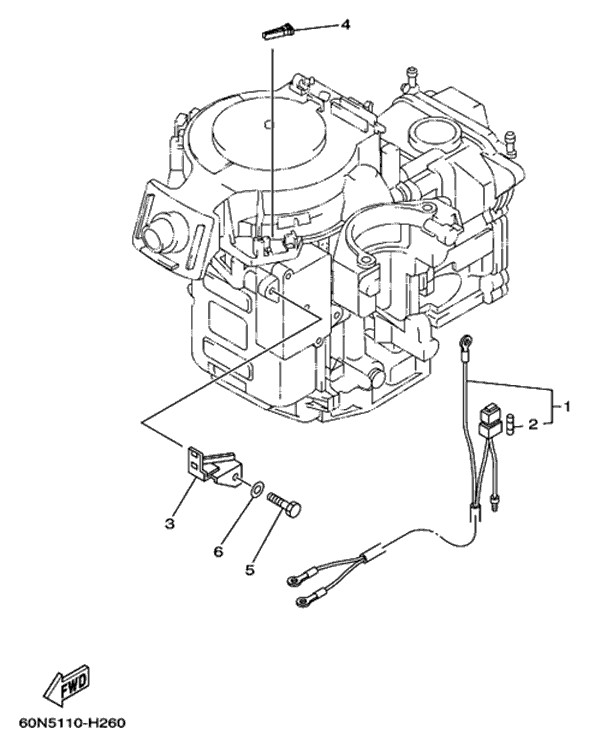 4
1
2
3
6
5
FWD
60N5110-H260