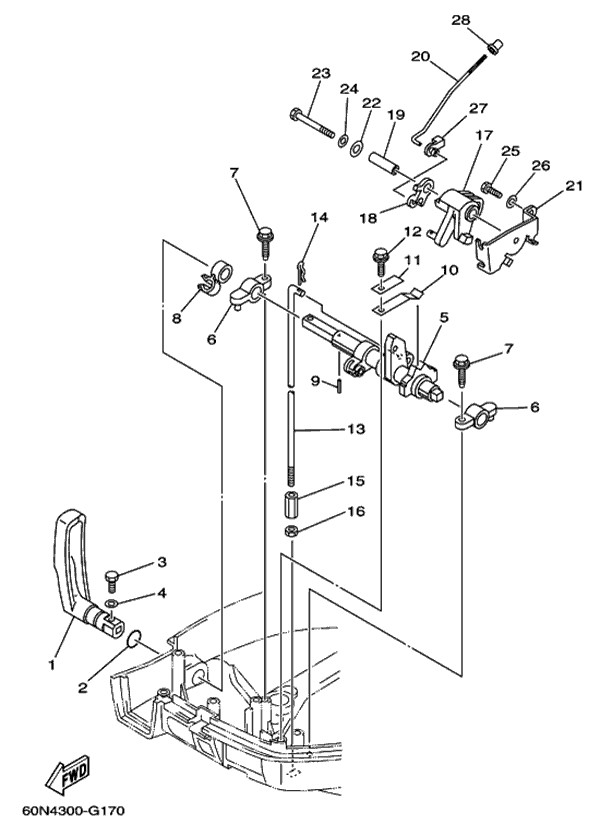 28
20
23
24
22
19
27
17
25
26
21
7
14
18
12
11
10
8
6
5
7
9
6
13
15
16
3
4
1
2
FWD
60N4300-G170