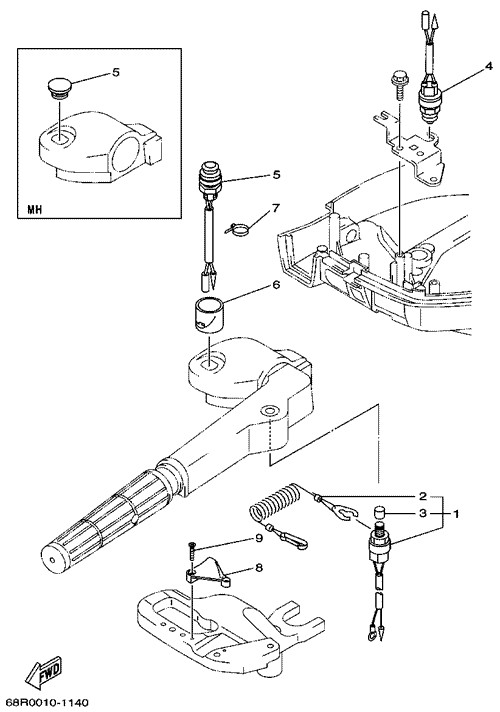 5

MH

4

5

7

6

2

3

1

9

8

FWD

68R0010-1140