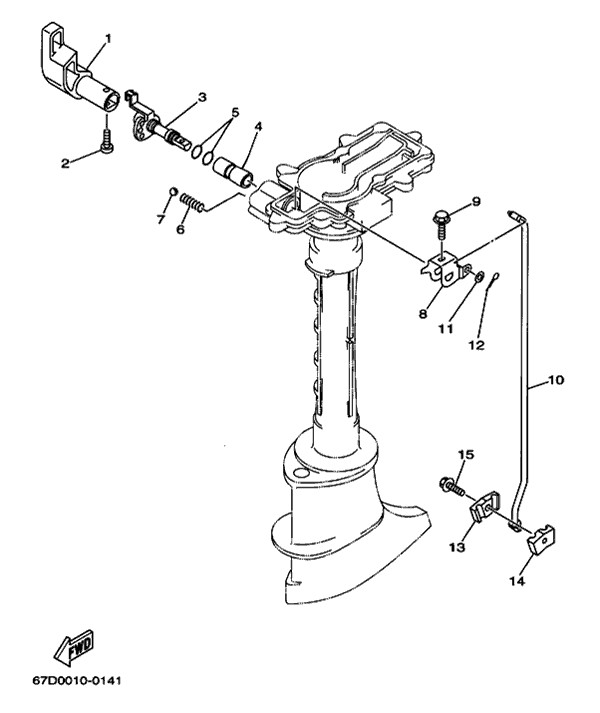 1
3
5
4
2
7
6
9
8
11
12
10
15
13
14
FWD
67D0010-0141