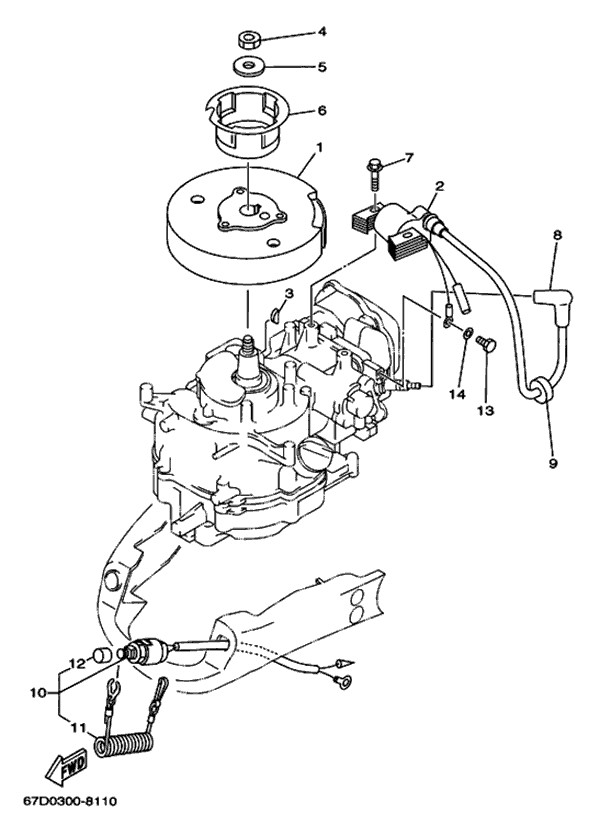 4
5
6
1
7
2
8
3
14
13
9
12
10
11
FWD
67D0300-8110