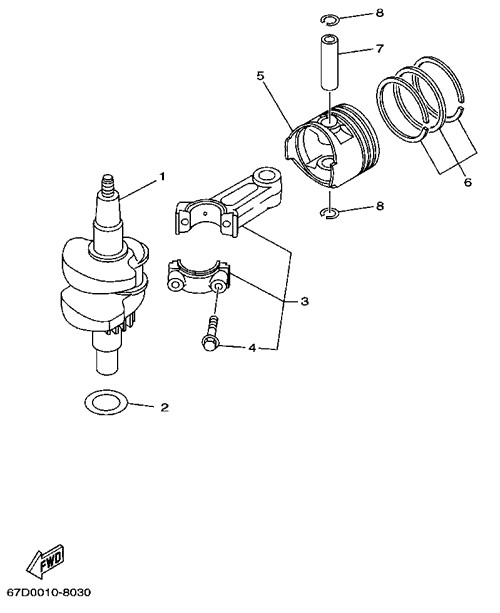 8
7
5
6
1
8
3
4
2
FWD
67D0010-8030