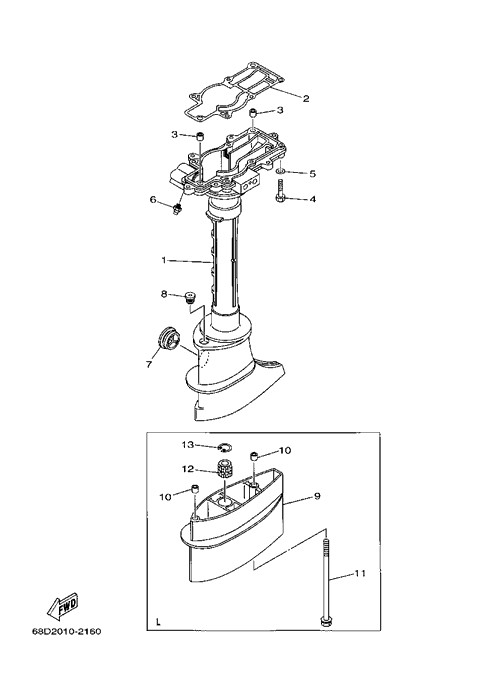 2
3
3
5
4
6
1
8
7
13
10
12
10
9
11
L
FWD
68D2010-2160