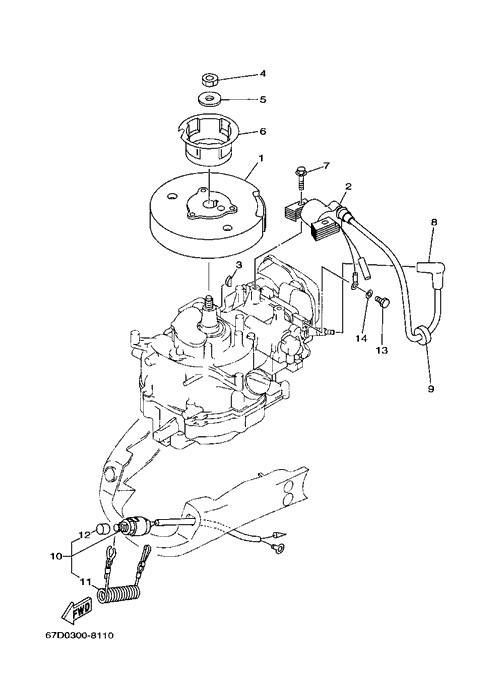 4
5
6
1
7
2
8
3
14
13
9
12
10
11
FWD
67D0300-8110