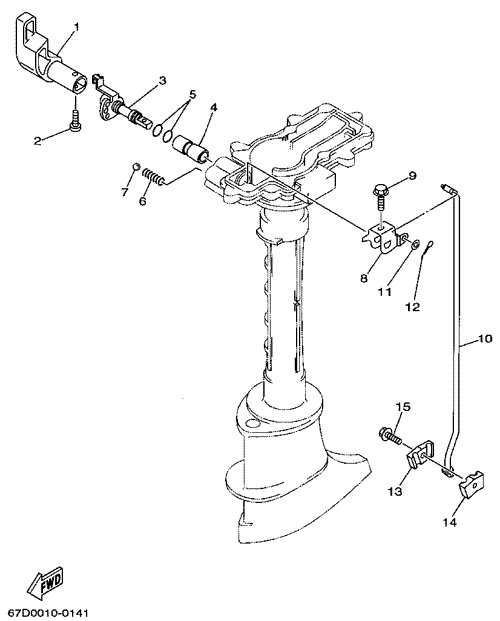 1
3
5
4
2
7
6
9
8
11
12
10
15
13
14
FWD
67D0010-0141