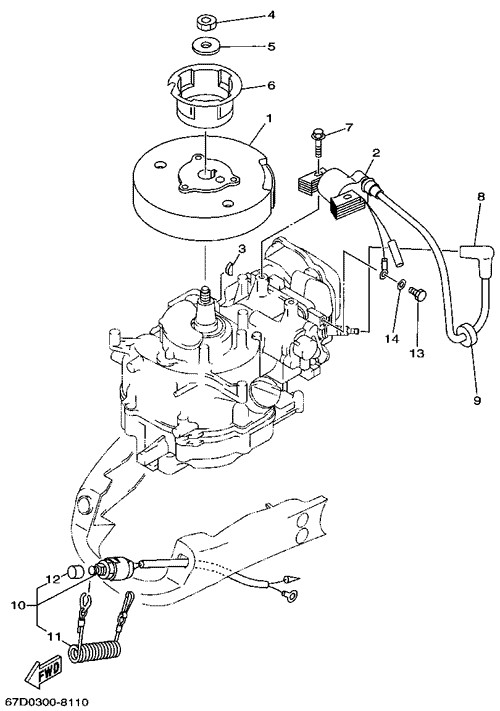 4
5
6
1
7
2
8
3
14
13
9
12
10
11
FWD
67D0300-8110