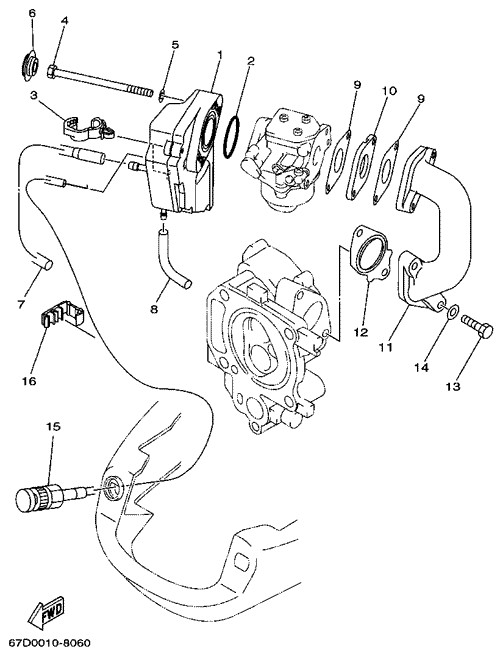 6
4
5
1
2
3
9
10
9
7
8
12
11
14
13
16
15
FWD
67D0010-8060