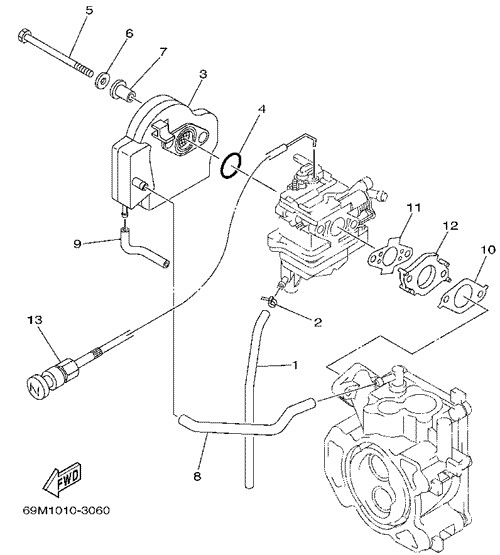 5
6
7
3
4
11
12
10
9
2
13
1
8
FWD
69M1010-3060