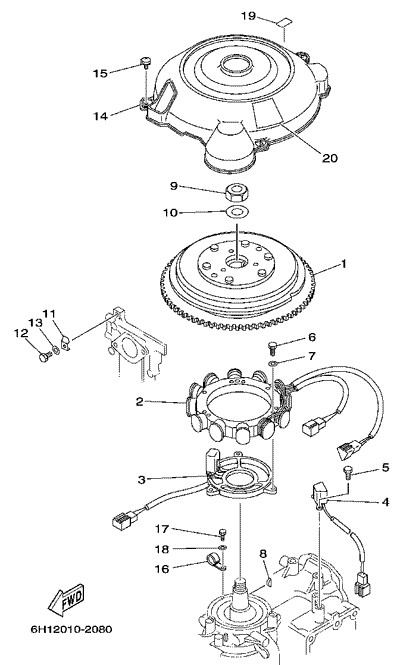 19
15
14
20
9
10
1
11
13
12
6
7
2
5
3
4
17
18
16
8
FWD
6H12010-2080