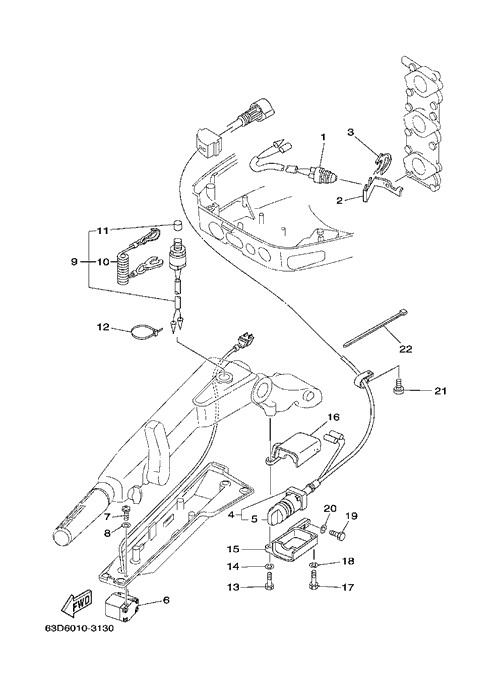 1
3
2
11
9
10
12
22
21
16
4
5
20
19
7
8
15
14
18
13
17
6
FWD
63D6010-3130