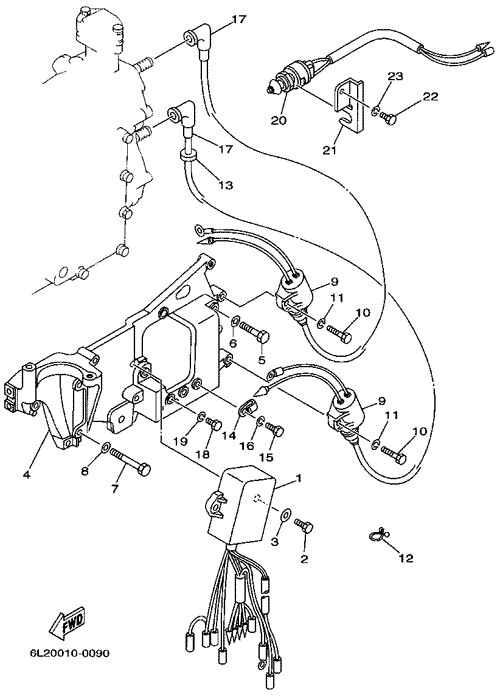 17
23
22
20
21
17
13
9
11
10
6
5
9
11
10
19
18
14
16
15
4
8
7
1
3
2
12
FWD
6L20010-0090