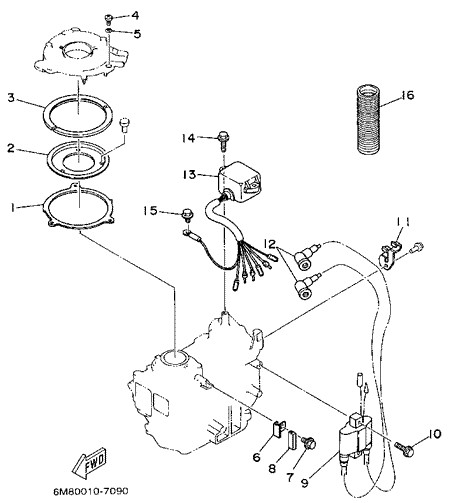 4
5
3
16
2
14
13
1
15
11
12
6
8
7
9
10
FWD
6M80010-7090