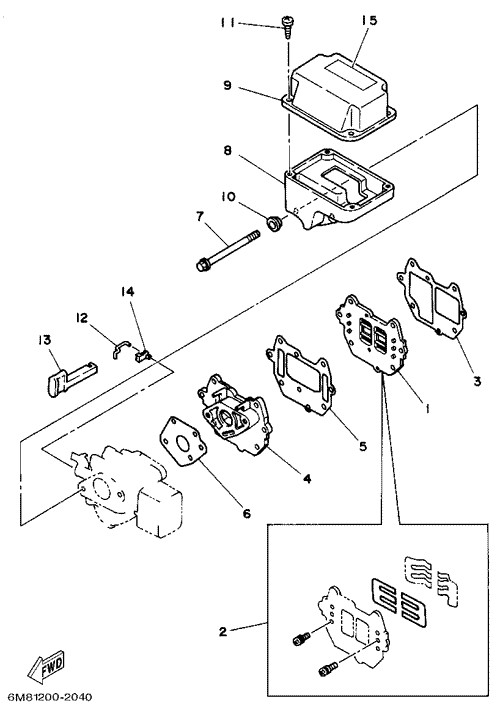 11
15
9
8
10
7
14
12
13
3
1
5
4
6
2
FWD
6M81200-2040