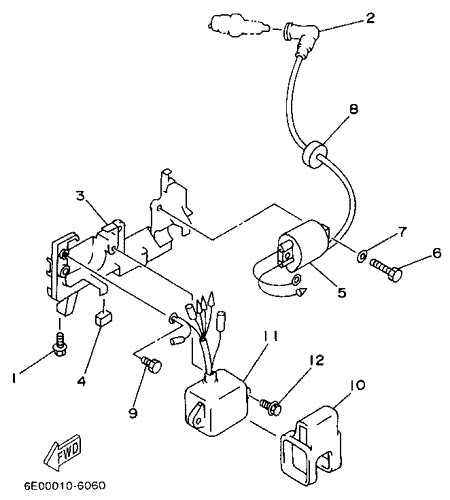 2
8
3
7
6
5
11
12
10
1
4
9
FWD
6E00010-6060