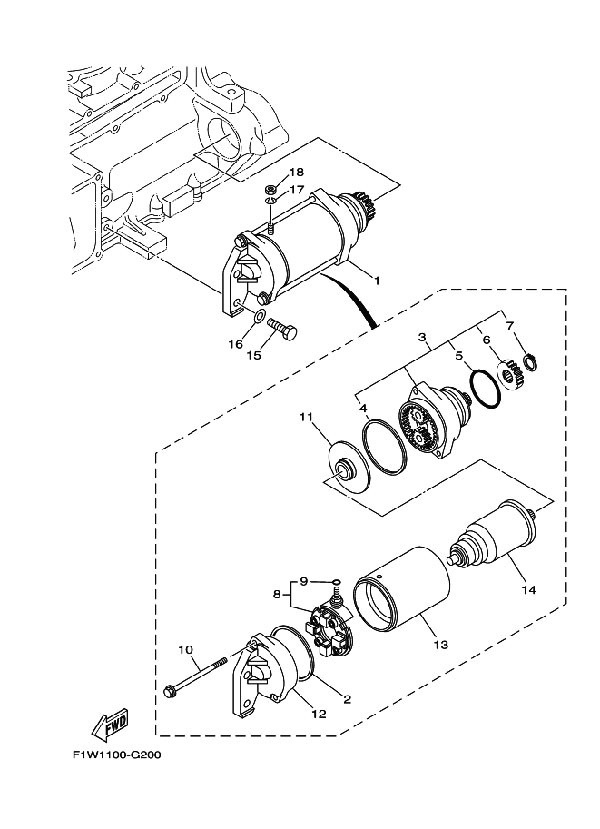 18
17
1
16
15
3
7
6
5
4
11
14
9
8
13
10
2
12
FWD
F1W1100-G200