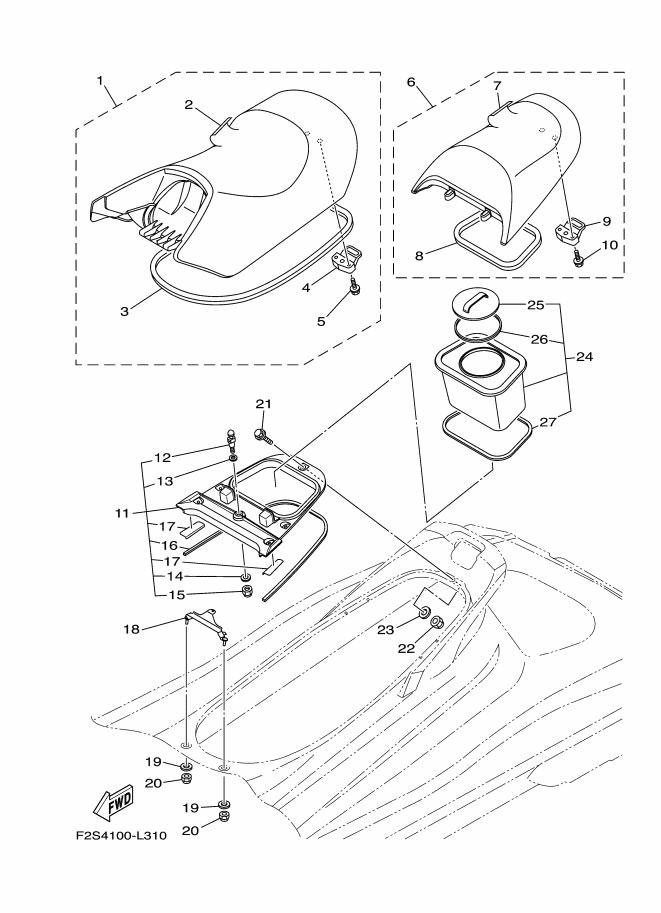 1
2
3
4
5
6
7
8
9
10
25
26
24
27
21
12
13
11
17
16
17
14
15
18
23
22
19
20
19
20
FWD
F2S4100-L310