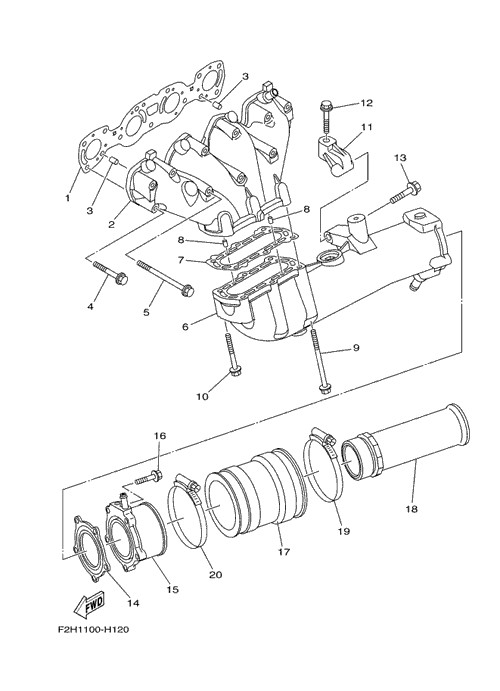 3
12
11
13
1
3
2
8
8
7
4
5
6
9
10
16
18
19
17
20
15
14
FWD
F2H1100-H120