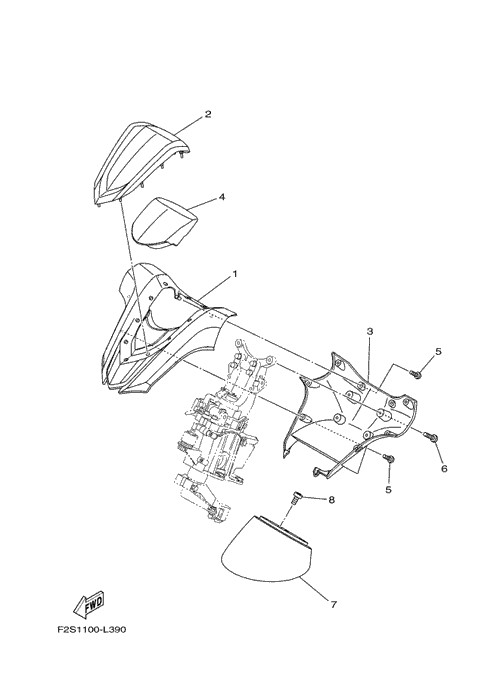 2
4
1
3
5
6
5
8
7
FWD
F2S1100-L390