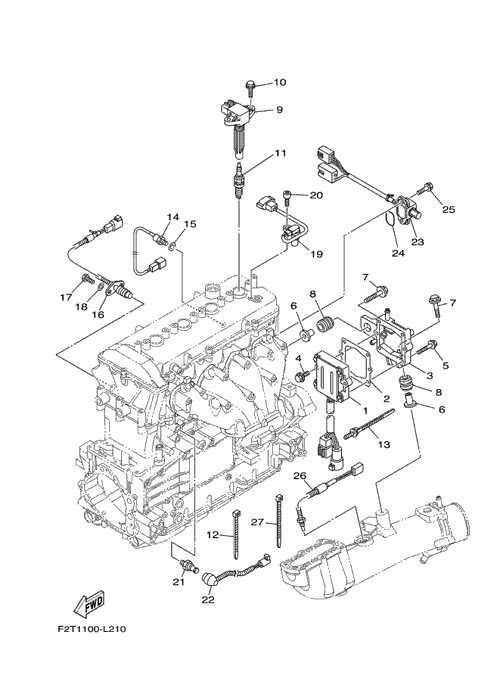 10
9
11
20
25
14
15
19
23
24
17
18
16
7
8
7
6
4
5
3
2
8
1
6
13
26
27
12
21
22
FWD
F2T1100-L210