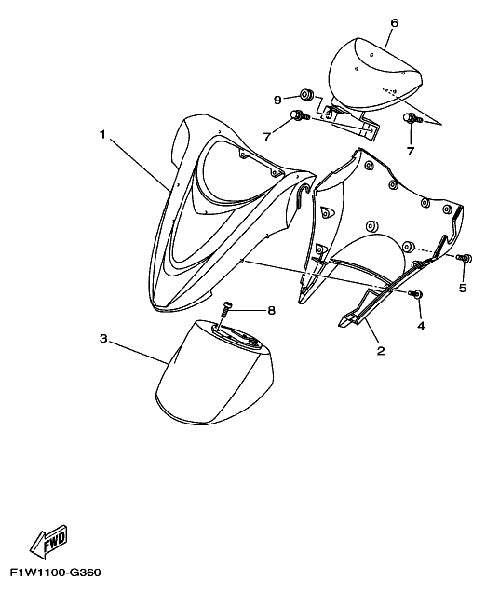 6
9
7
7
1
5
4
8
2
3
FWD
F1W1100-G350