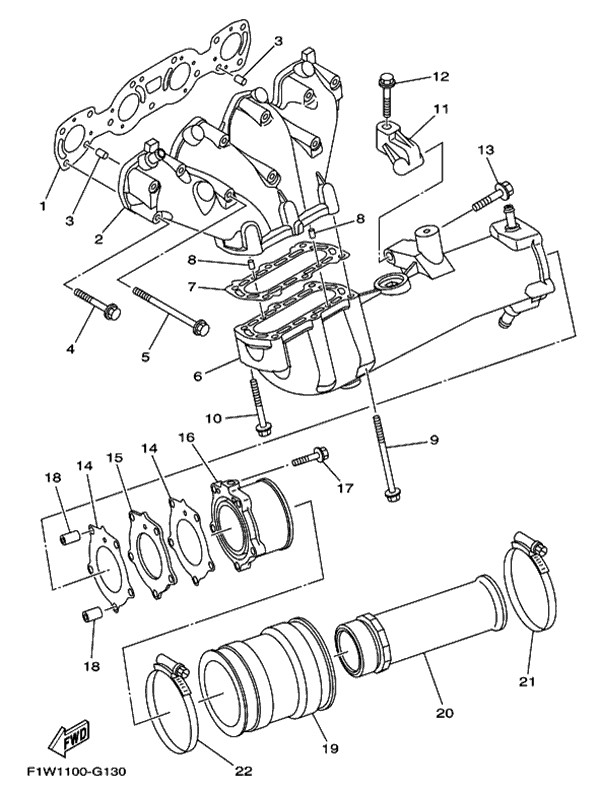 3
12
11
13
1
3
2
8
8
7
4
5
6
10
9
16
14
15
14
18
17
18
21
20
19
22
FWD
F1W1100-G130