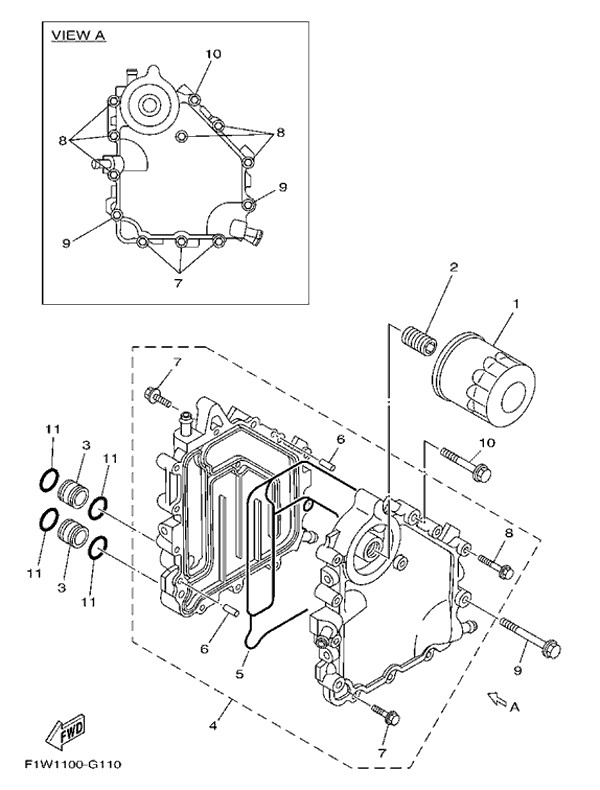 VIEW A
10
8
8
9
9
7
2
1
7
6
10
11
3
11
8
11
3
11
6
5
9
4
A
7
FWD
F1W1100-G110