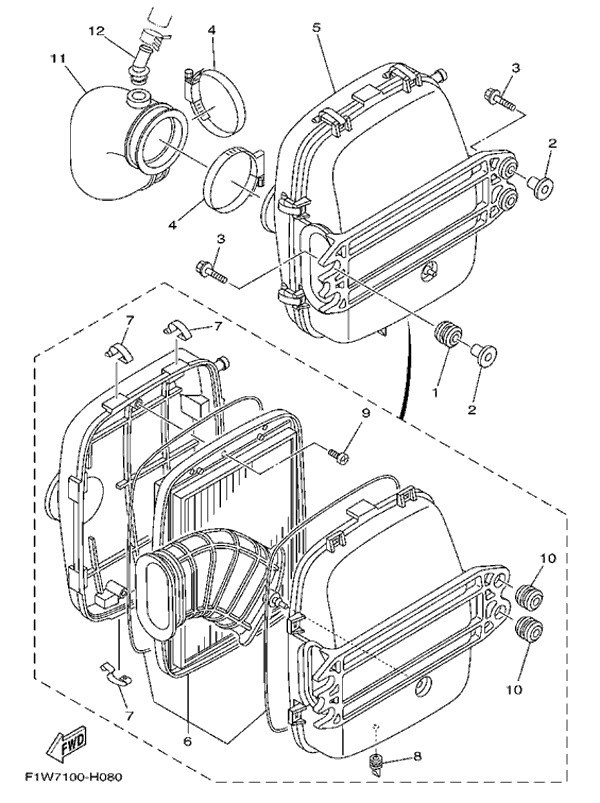 12
4
5
11
3
2
4
3
7
7
1
2
9
10
10
7
6
8
FWD
F1W7100-H080