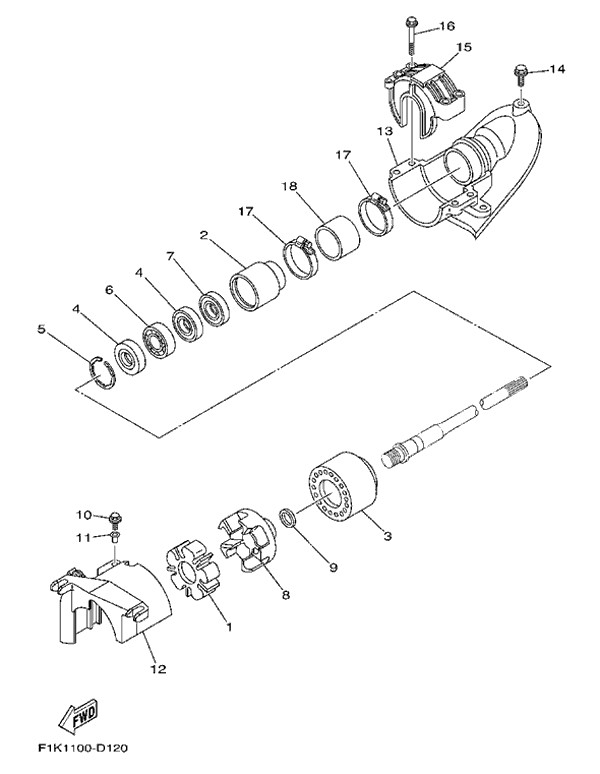 16
15
14
13
17
18
17
2
7
4
6
4
5
10
11
3
9
8
1
12
FWD
F1K1100-D120