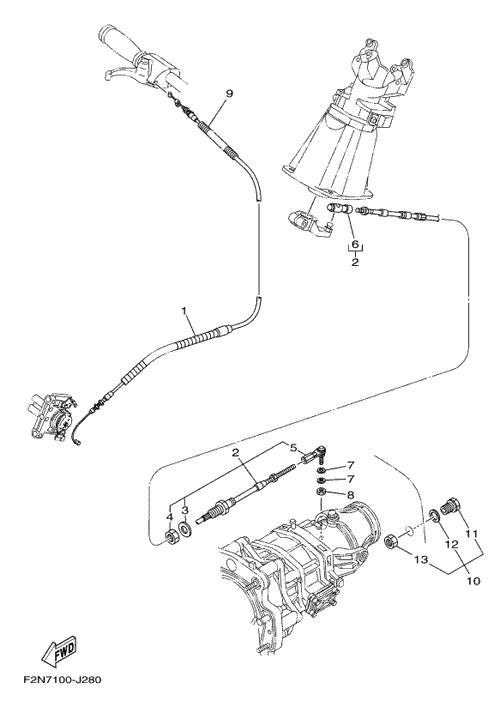 9

6
2

1

5
2
7
7
8
4
3

11
12
13
10

FWD

F2N7100-J280