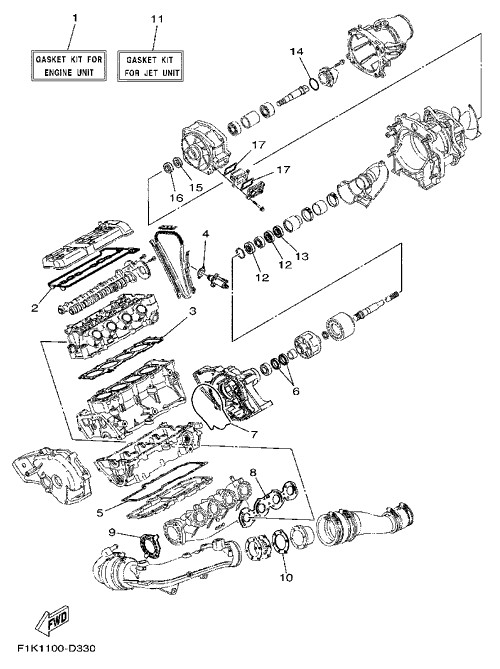 1

GASKET KIT FOR ENGINE UNIT

11

GASKET KIT FOR JET UNIT

14

17

17

16

15

4

13

12

12

2

3

6

7

8

5

9

10

FWD

F1K1100-D330