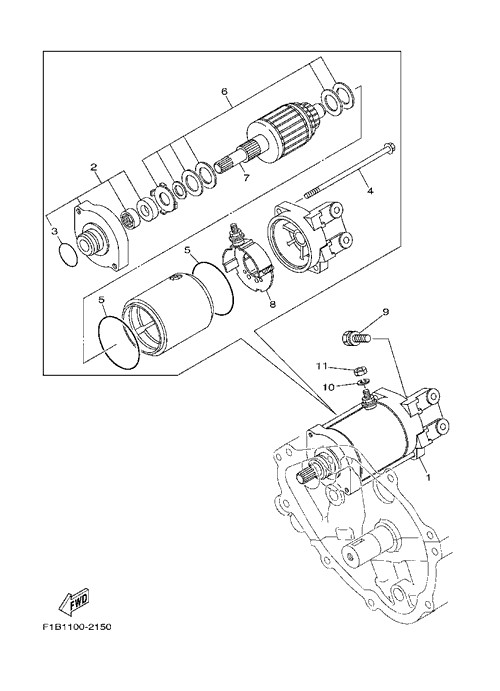 6
2
7
4
3
5
8
5
9
11
10
1
FWD
F1B1100-2150