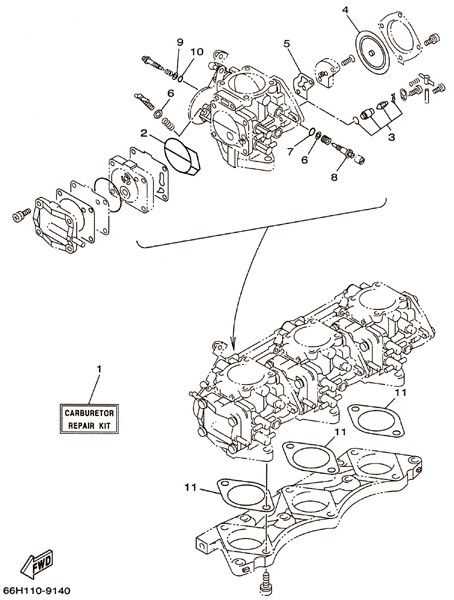 4
9
10
5
6
2
3
7
6
8
1
CARBURETOR
REPAIR KIT
11
11
11
FWD
66H110-9140