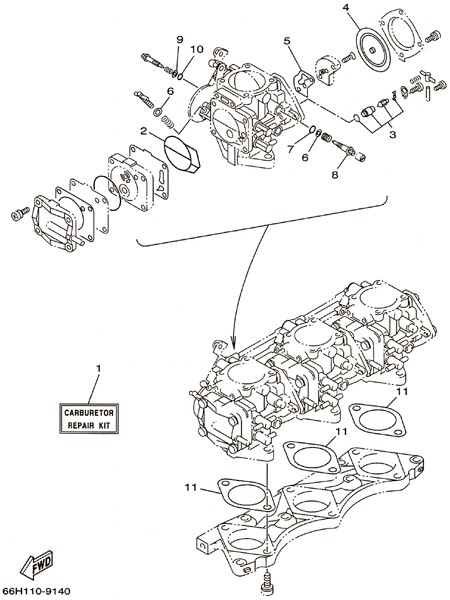 4
9
10
5
6
2
3
7
6
8
1
CARBURETOR REPAIR KIT
11
11
11
FWD
66H110-9140