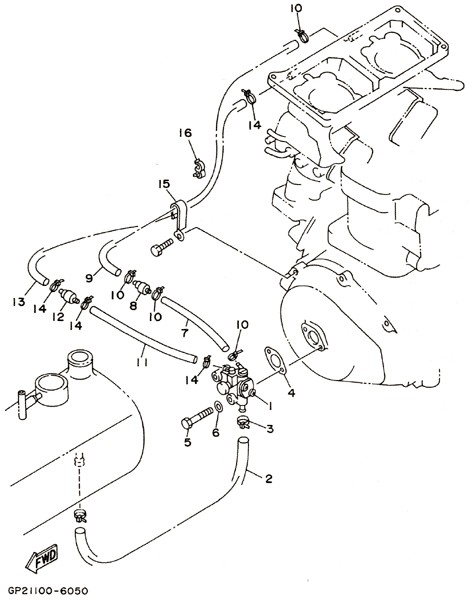 10
14
16
15
9
13
14
12
14
10
8
10
7
11
10
14
4
1
3
5
6
2
FWD
GP21100-6050