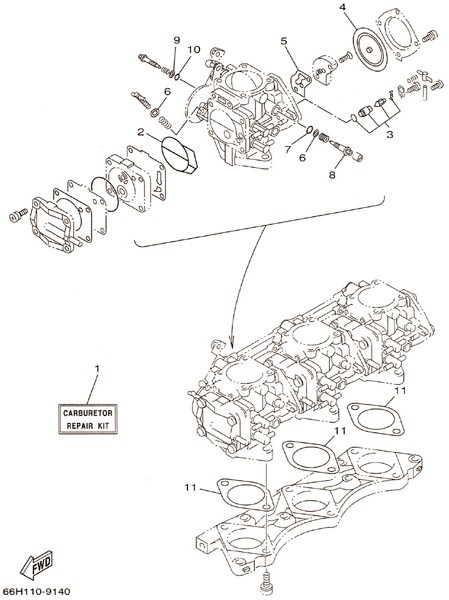 4
9
10
5
6
2
3
7
6
8
1
CARBURETOR REPAIR KIT
11
11
11
FWD
66H110-9140