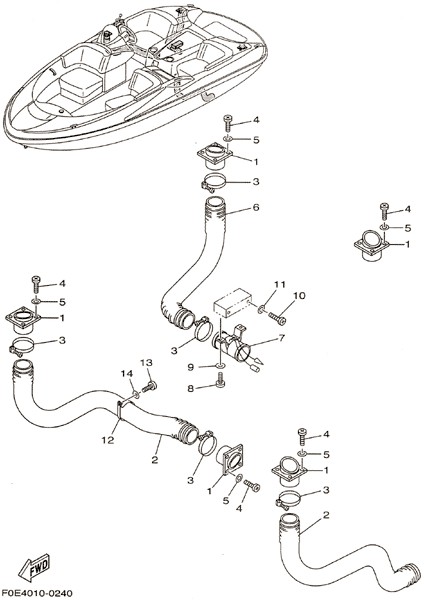 4
5
1
3
6
4
5
1
4
5
1
3
11
10
7
3
9
8
13
14
12
2
3
1
5
4
4
5
1
3
2
FWD
F0E4010-0240