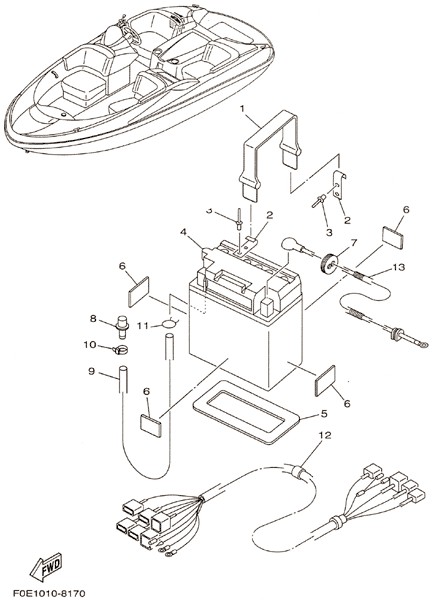 1
3
2
3
2
6
4
7
6
13
8
11
10
9
6
6
5
12
FWD
F0E1010-8170