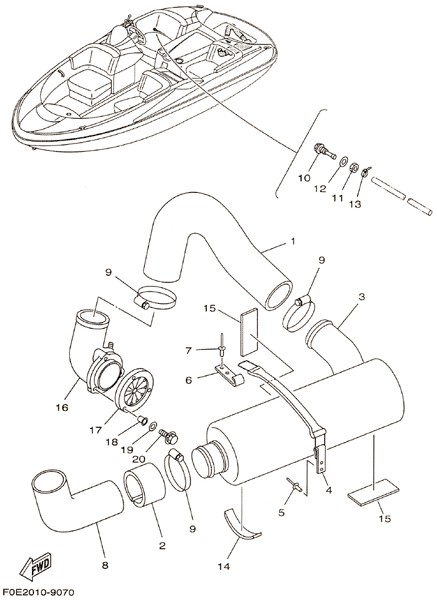 10
12
11
13
1
9
9
3
15
7
6
16
17
18
19
20
4
5
15
9
2
8
14
FWD
F0E2010-9070