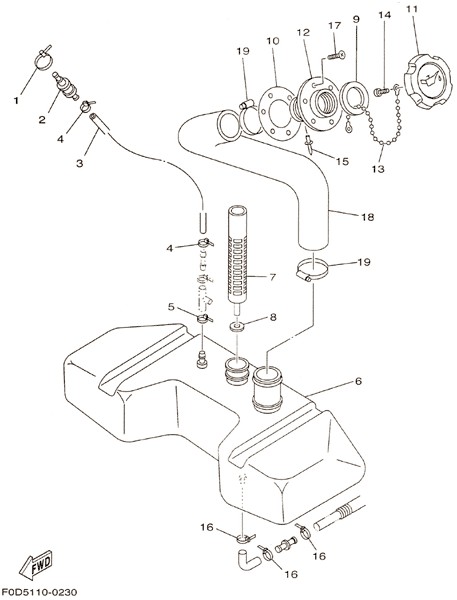 1
2
4
3
19
10
12
17
9
14
11
15
13
18
4
7
19
5
8
6
16
16
16
FWD
F0D5110-0230