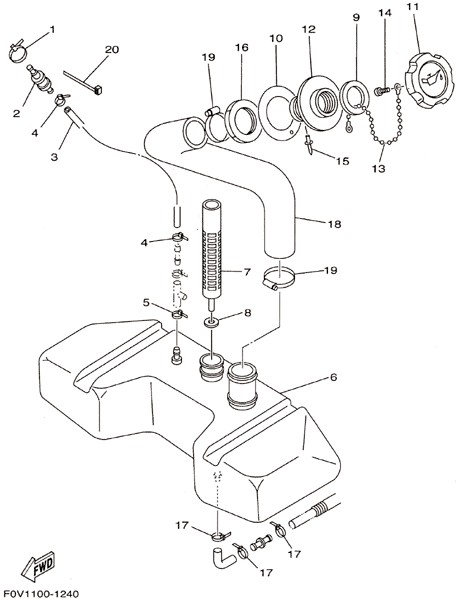 1
20
2
4
3
19
16
10
12
9
14
11
15
13
18
4
7
19
5
8
6
17
17
17
FWD
F0V1100-1240