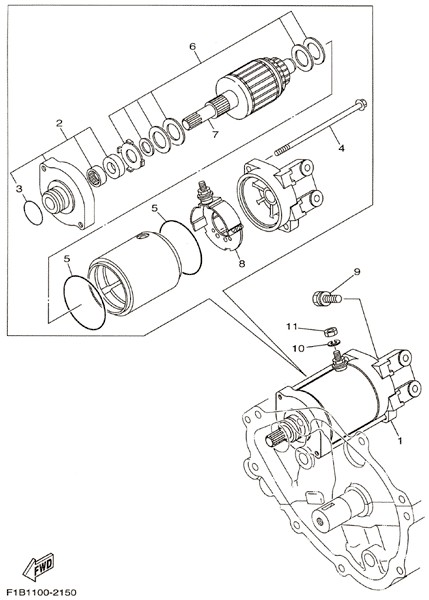 6
2
7
4
3
5
8
5
9
11
10
1
FWD
F1B1100-2150