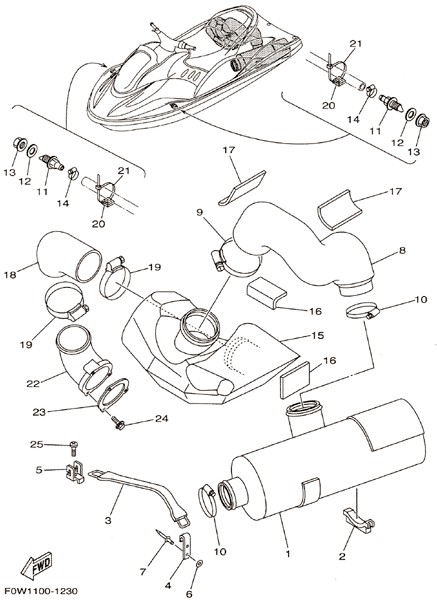 21
20
14
11
12
13
13
12
11
14
21
20
17
17
9
8
18
19
16
10
19
15
16
22
23
24
25
5
3
10
1
2
7
4
6
FWD
F0W1100-1230