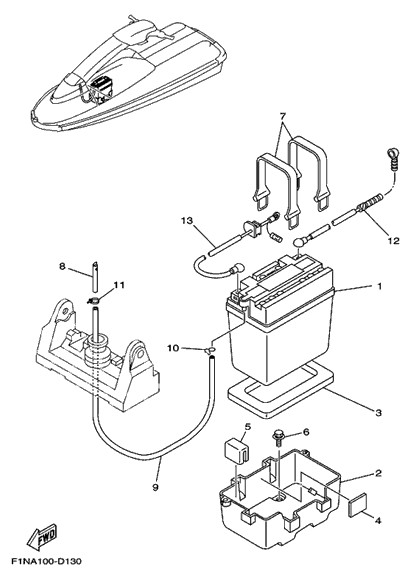 7

13

12

8

11

1

10

3

5

6

2

9

4

FWD

F1NA100-D130