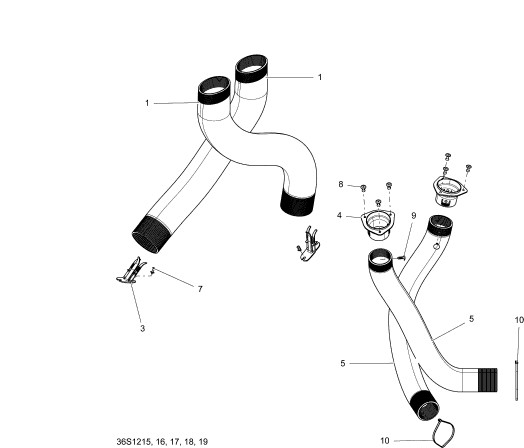 1
1
8
4
9
7
3
5
10
5
36S1215, 16, 17, 18, 19
10