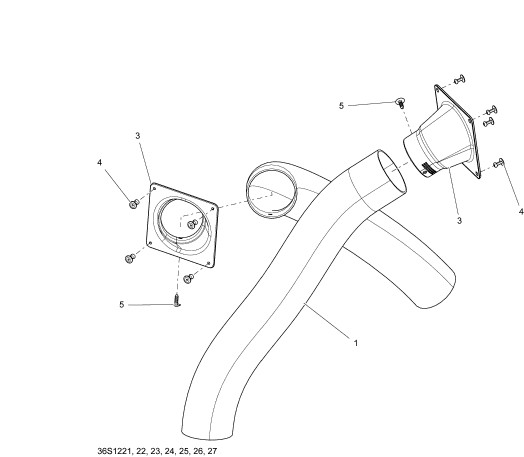 5

3

4

3

4

5

1

36S1221, 22, 23, 24, 25, 26, 27